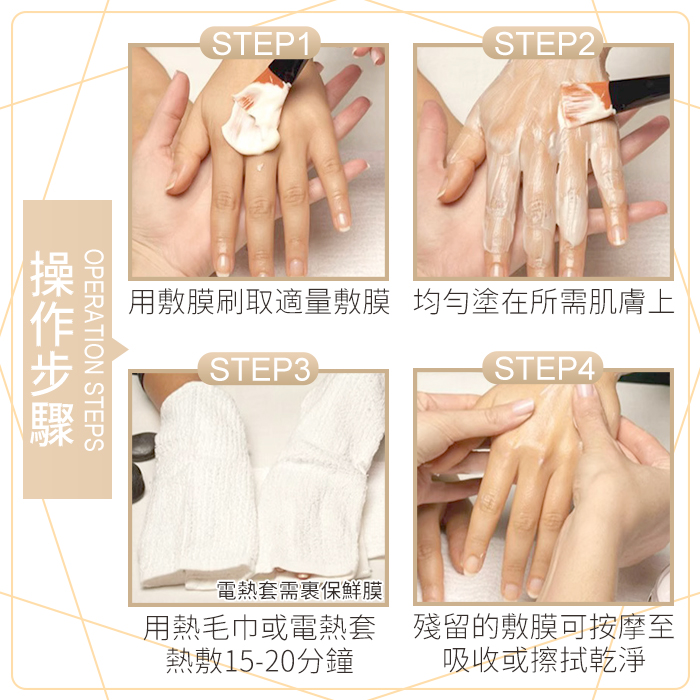 操作步驟
OPERATION STEPS

STEP1
用敷膜刷取適量敷膜

STEP2
均勻塗在所需肌膚上

STEP3
電熱套需裹保鮮膜
用熱毛巾或電熱套熱敷15-20分鐘

STEP4
殘留的敷膜可按摩至吸收或擦拭乾淨