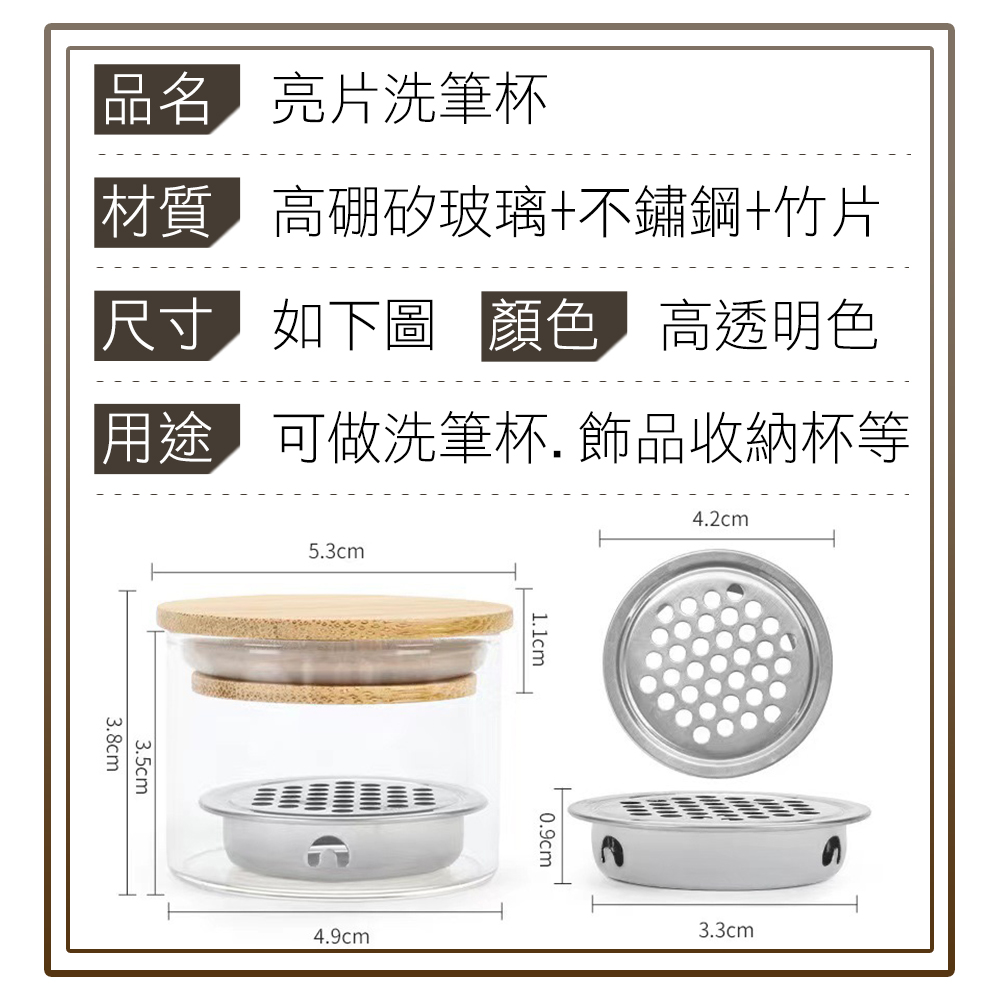 品名 亮片洗筆杯

材質 高硼矽玻璃+不鏽鋼+竹片

尺寸 如下圖 顏色 高透明色

用途 可做洗筆杯. 飾品收納杯等

5.3cm

1.1cm

3.8cm

3.5cm

4.9cm

4.2cm

0.9cm

3.3cm