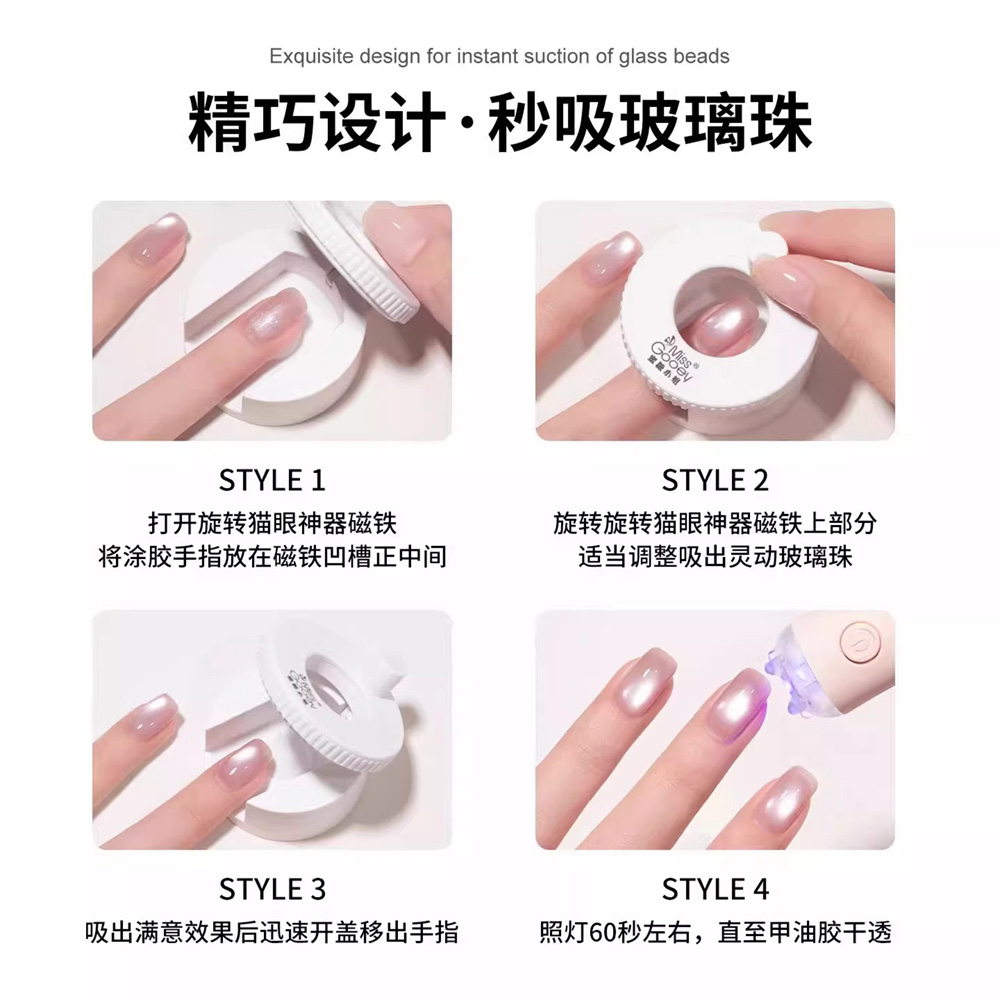 Exquisite design for instant suction of glass beads

精巧设计·秒吸玻璃珠

Miss Gooey

STYLE 1
打开旋转猫眼神器磁铁
将涂胶手指放在磁铁凹槽正中间

STYLE 2
旋转旋转猫眼神器磁铁上部分
适当调整吸出灵动玻璃珠

STYLE 3
吸出满意效果后迅速开盖移出手指

STYLE 4
照灯60秒左右，直至甲油胶干透