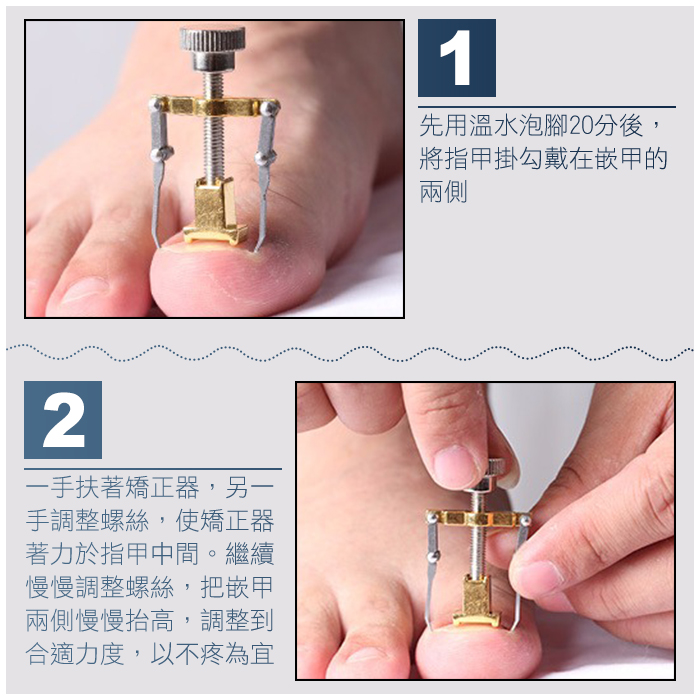 1

先用溫水泡腳20分後，將指甲掛勾戴在嵌甲的兩側

2

一手扶著矯正器，另一手調整螺絲，使矯正器著力於指甲中間。繼續慢慢調整螺絲，把嵌甲兩側慢慢抬高，調整到合適力度，以不疼為宜