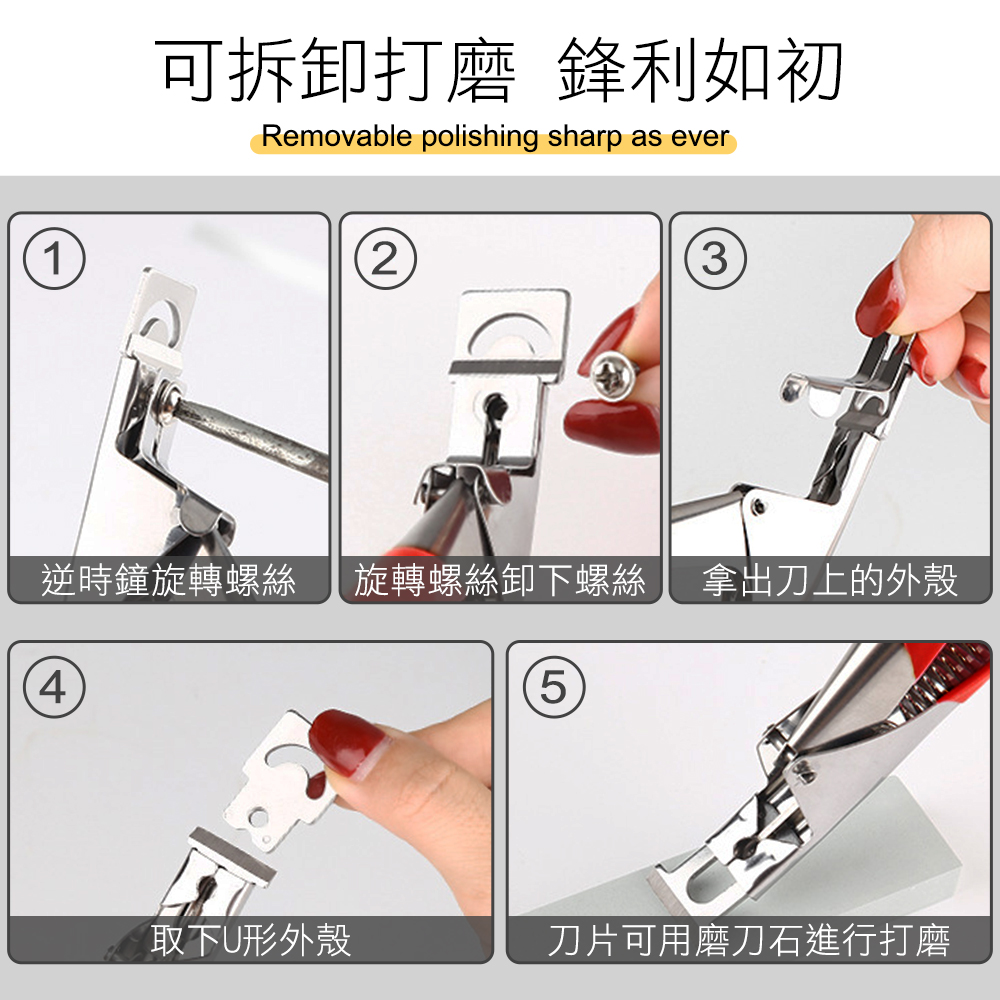 可拆卸打磨 鋒利如初
Removable polishing sharp as ever

①
逆時鐘旋轉螺絲

②
旋轉螺絲卸下螺絲

③
拿出刀上的外殼

④
取下U形外殼

⑤
刀片可用磨刀石進行打磨