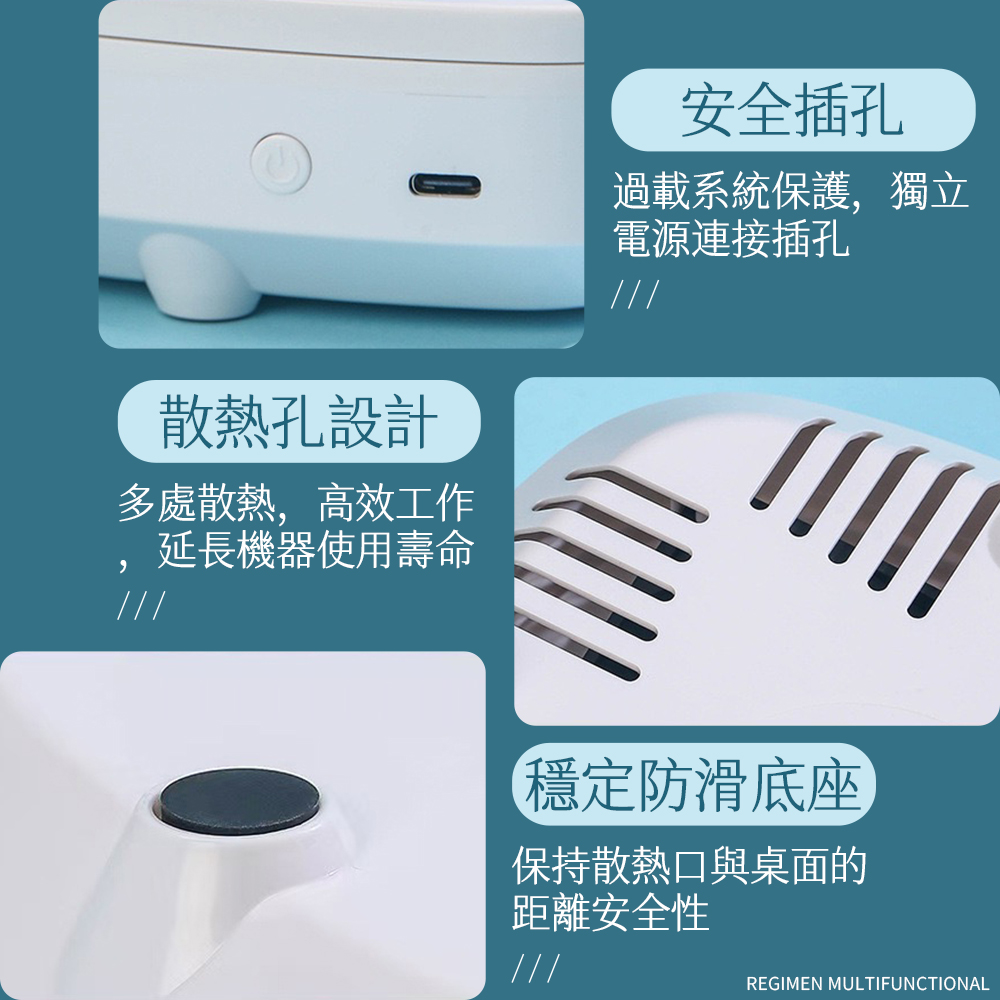 安全插孔

過載系統保護，獨立電源連接插孔

///

散熱孔設計

多處散熱，高效工作，延長機器使用壽命

///

穩定防滑底座

保持散熱口與桌面的距離安全性

///

REGIMEN MULTIFUNCTIONAL