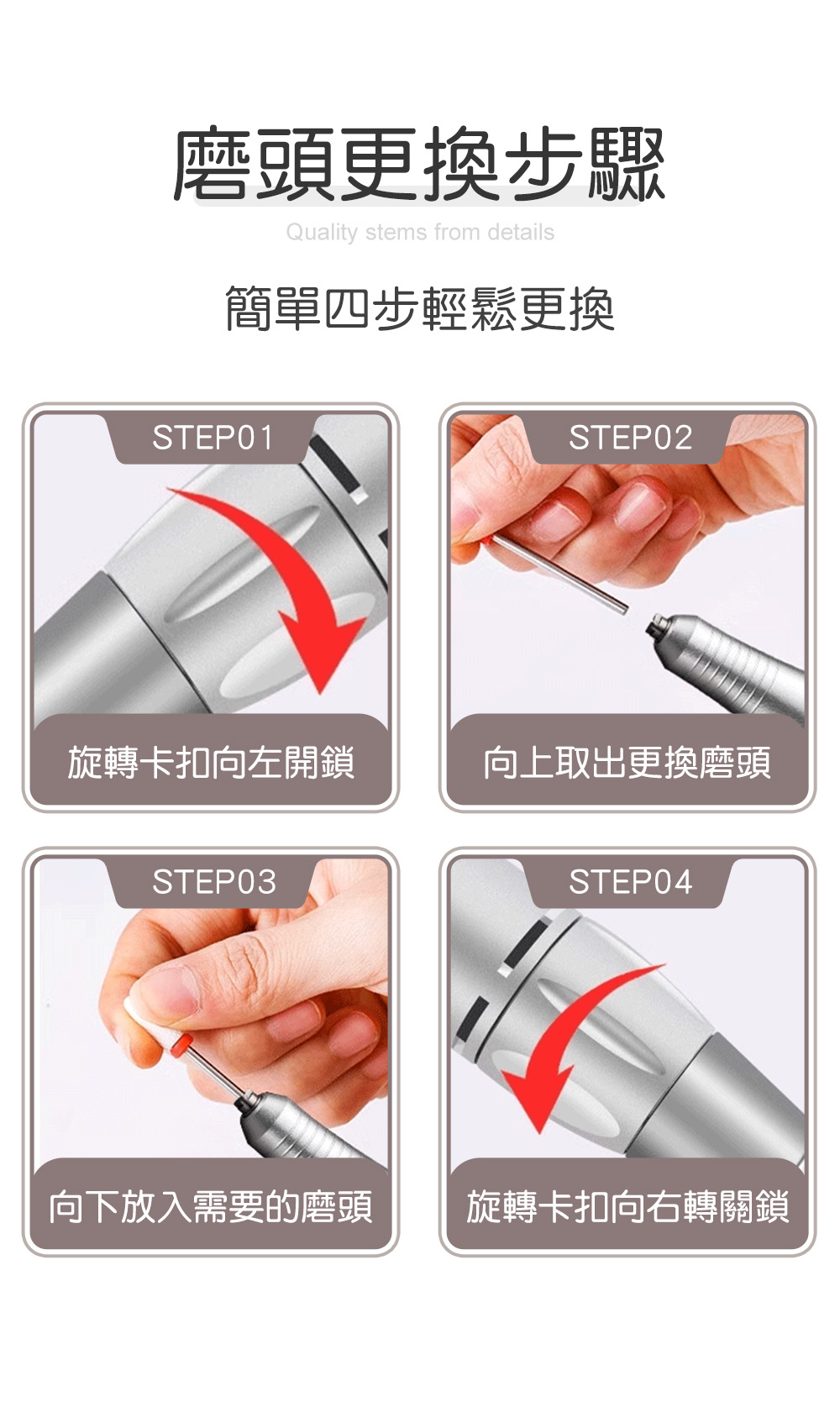 磨頭更換步驟

Quality stems from details

簡單四步輕鬆更換

STEP01

旋轉卡扣向左開鎖

STEP02

向上取出更換磨頭

STEP03

向下放入需要的磨頭

STEP04

旋轉卡扣向右轉關鎖