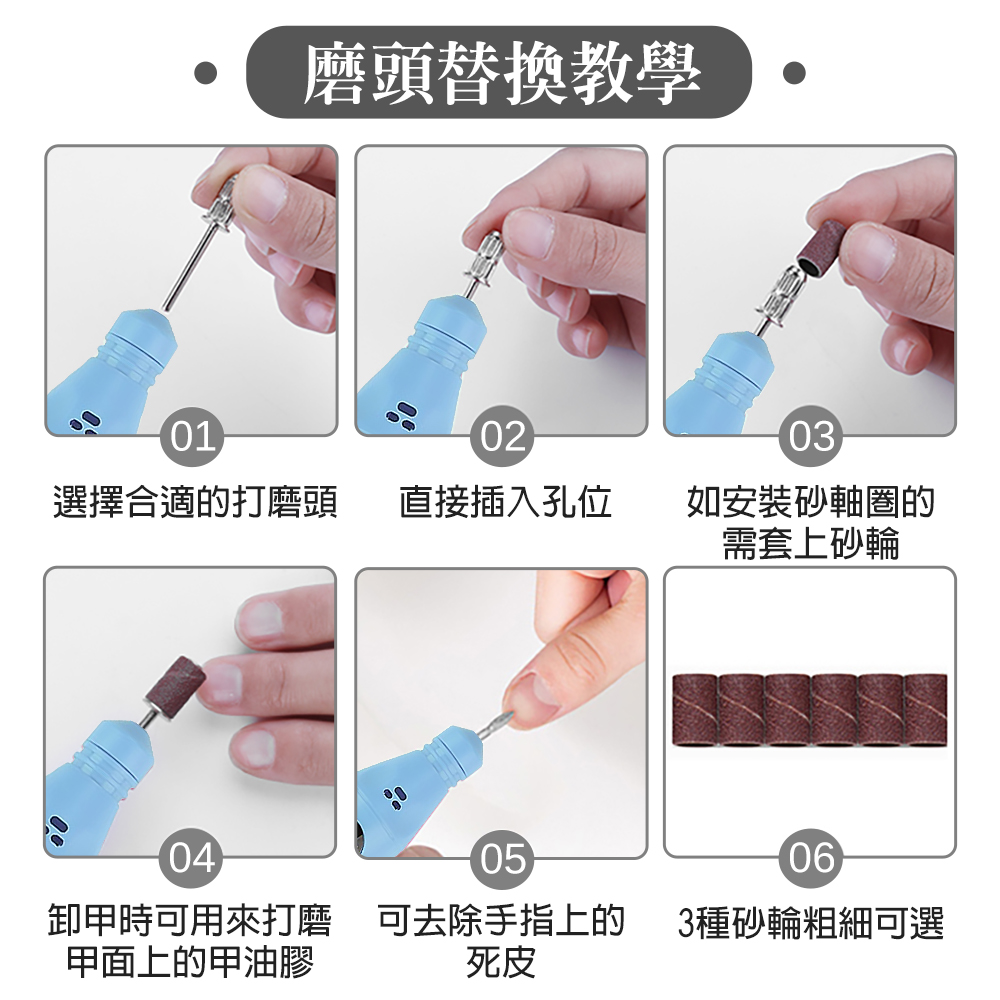 磨頭替換教學

01
選擇合適的打磨頭

02
直接插入孔位

03
如安裝砂軸圈的需套上砂輪

04
卸甲時可用來打磨甲面上的甲油膠

05
可去除手指上的死皮

06
3種砂輪粗細可選