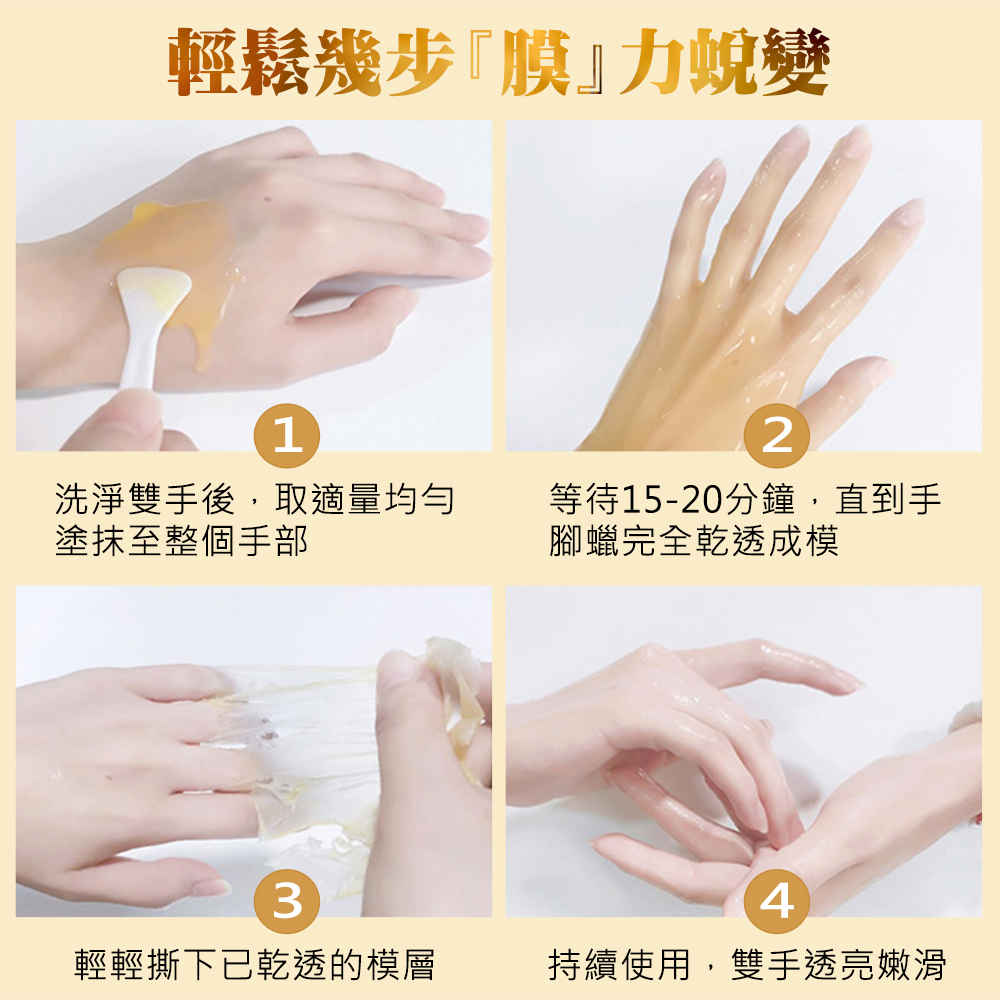 輕鬆幾步『膜』力蛻變

1

洗淨雙手後，取適量均勻塗抹至整個手部

2

等待15-20分鐘，直到手腳蠟完全乾透成模

3

輕輕撕下已乾透的模層

4

持續使用，雙手透亮嫩滑