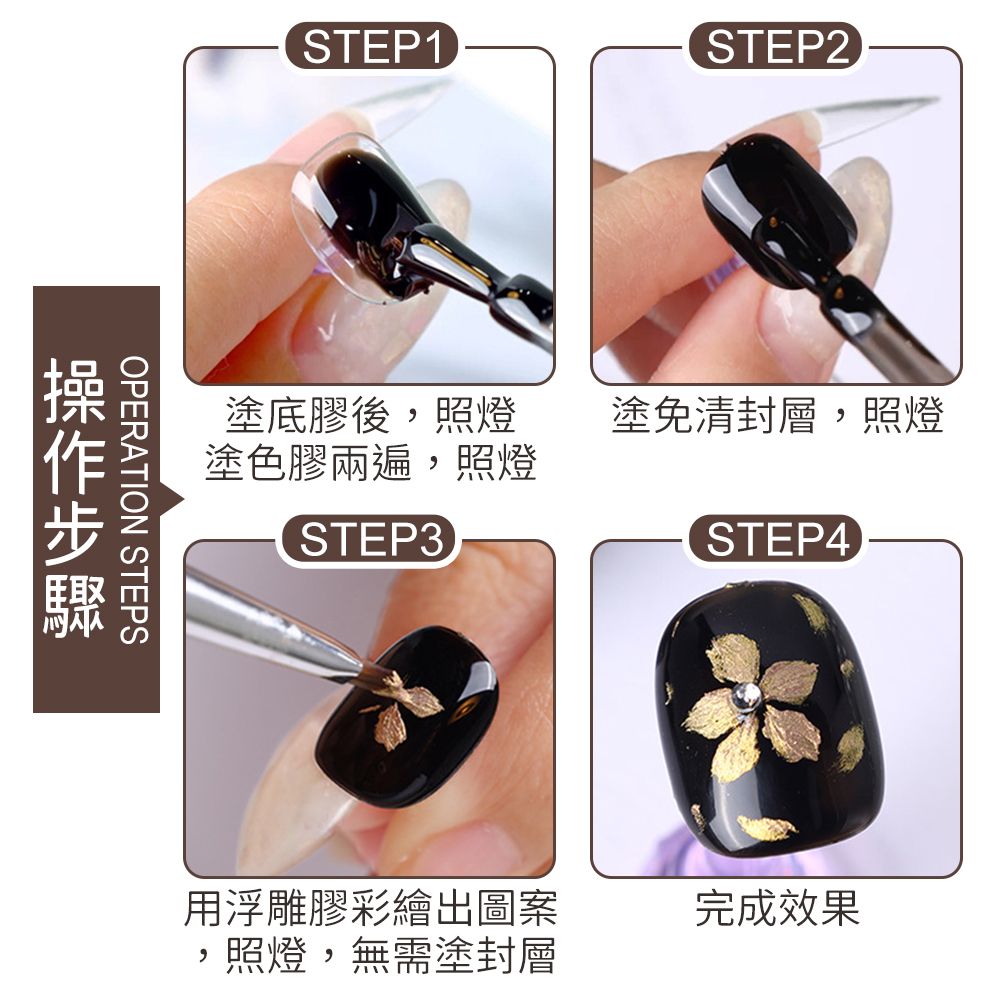 操作步驟
OPERATION STEPS

STEP1
塗底膠後，照燈
塗色膠兩遍，照燈

STEP2
塗免清封層，照燈

STEP3
用浮雕膠彩繪出圖案，照燈，無需塗封層

STEP4
完成效果