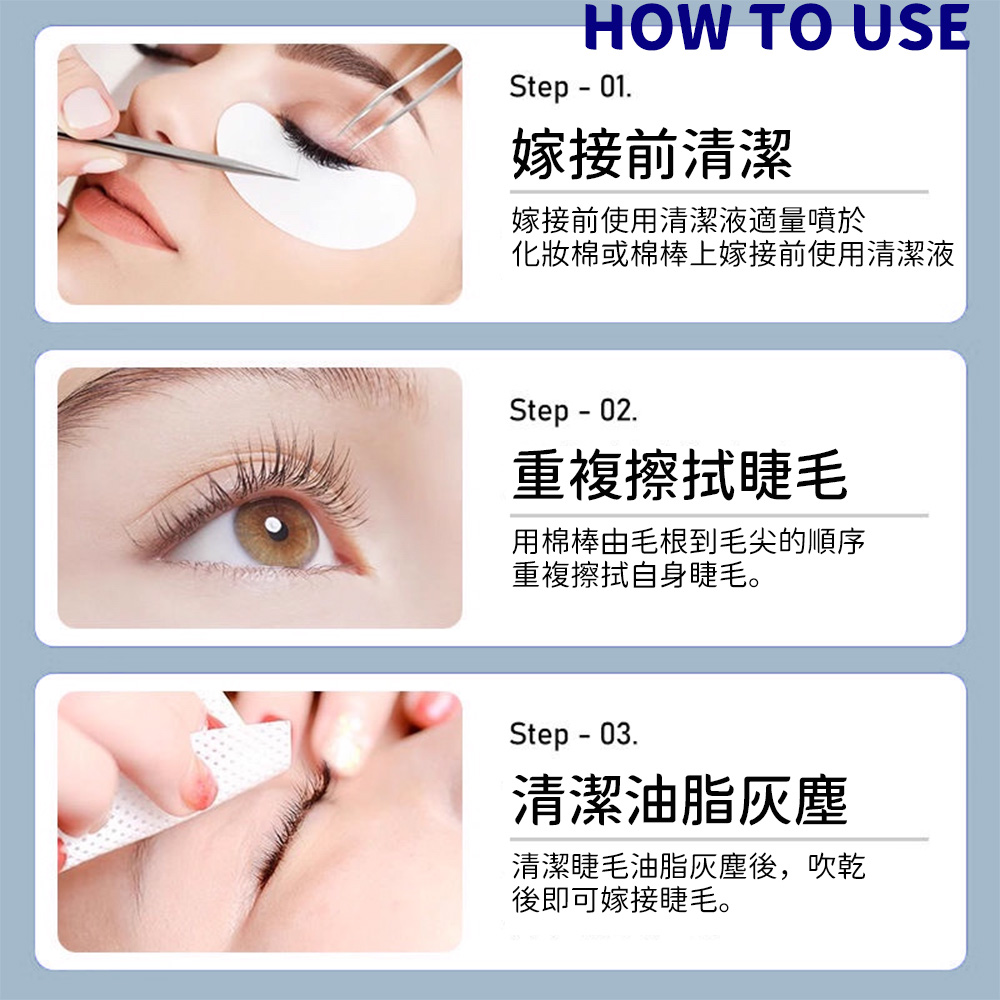 HOW TO USE

Step - 01.

嫁接前清潔

嫁接前使用清潔液適量噴於化妝棉或棉棒上嫁接前使用清潔液

Step - 02.

重複擦拭睫毛

用棉棒由毛根到毛尖的順序重複擦拭自身睫毛。

Step - 03.

清潔油脂灰塵

清潔睫毛油脂灰塵後，吹乾後即可嫁接睫毛。