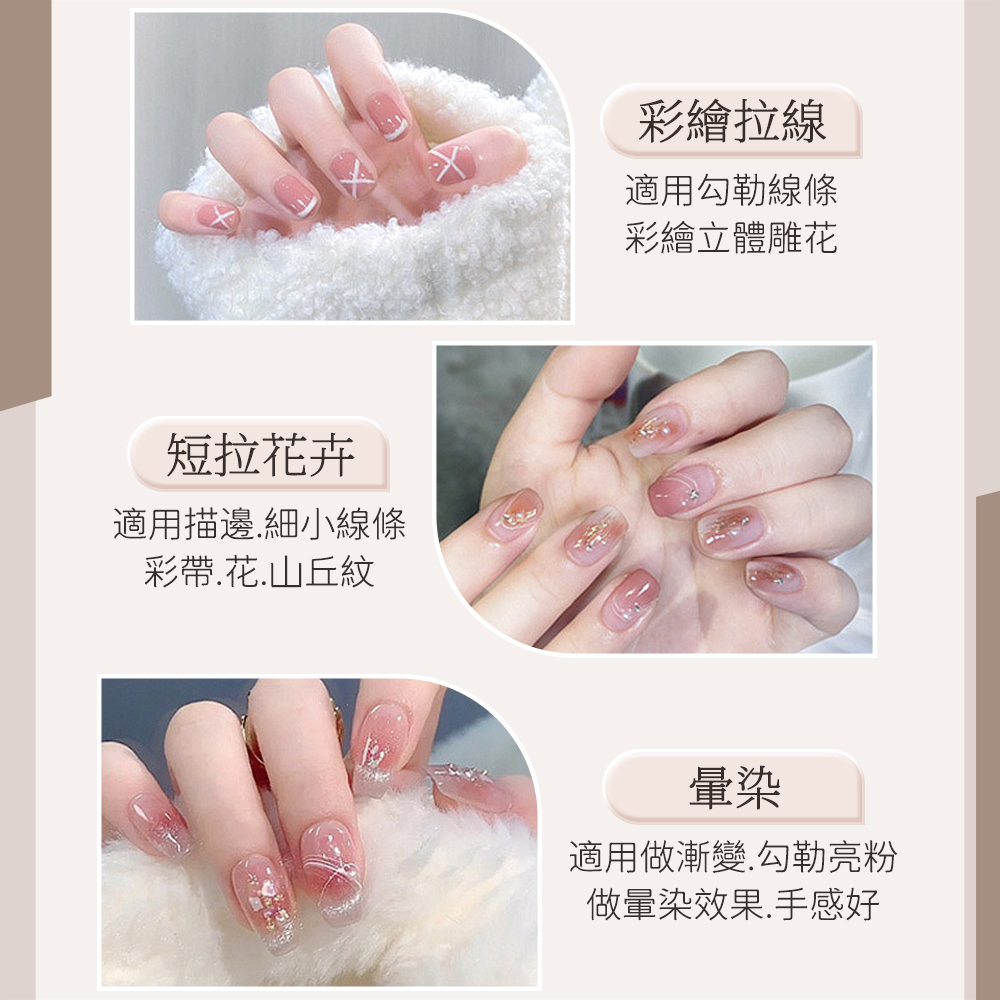 彩繪拉線

適用勾勒線條
彩繪立體雕花

短拉花卉

適用描邊.細小線條
彩帶.花.山丘紋

暈染

適用做漸變.勾勒亮粉
做暈染效果.手感好